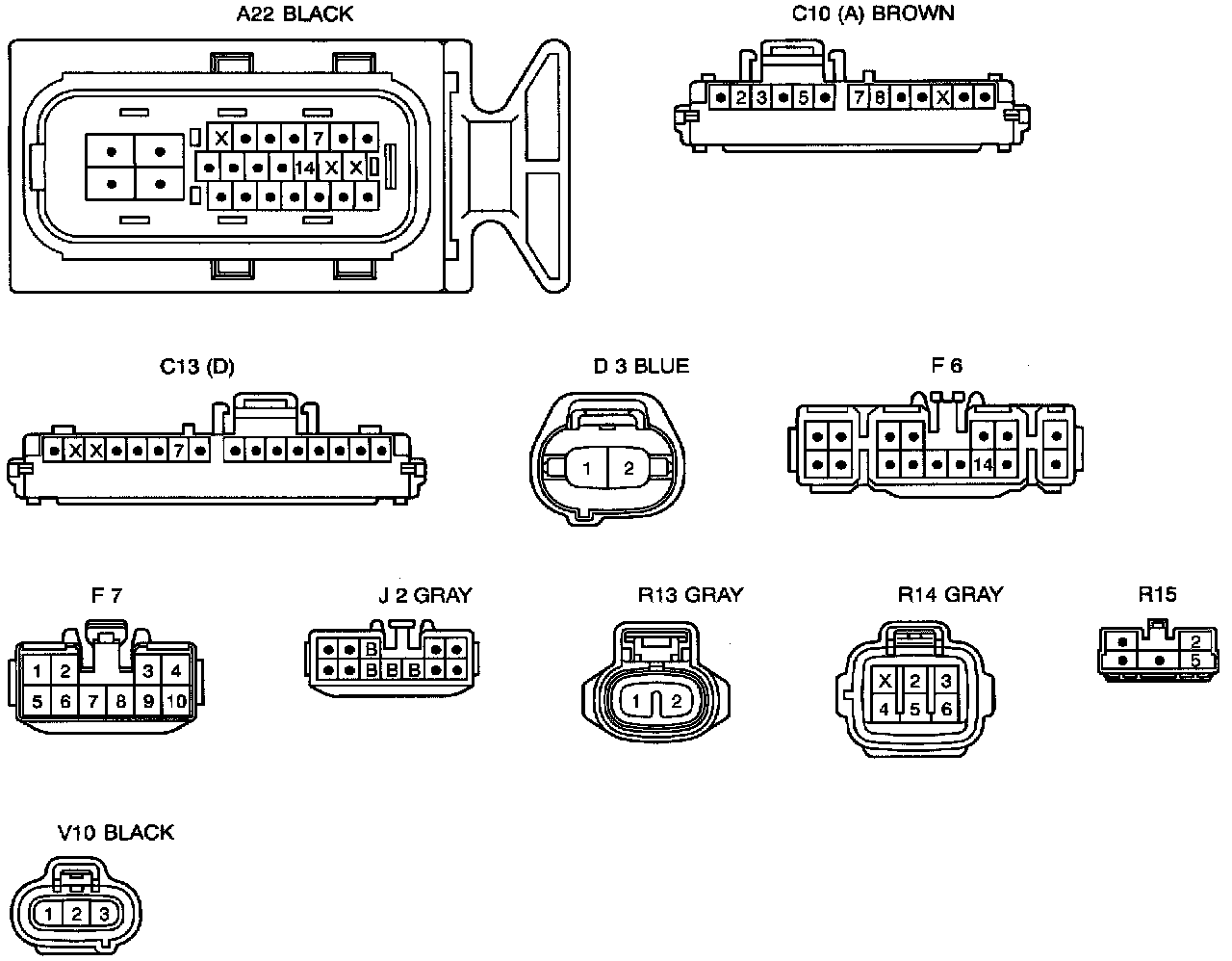 A22 BLACK

X 7
14 X X

C10 (A) BROWN

2 3 5 7 8 X

C13 (D)

X X 7

D 3 BLUE

1 2

F 6

14

F 7

1 2 3 4
5 6 7 8 9 10

J 2 GRAY

B
B B B

R13 GRAY

1 2

R14 GRAY

X 2 3
4 5 6

R15

2
5

V10 BLACK

1 2 3