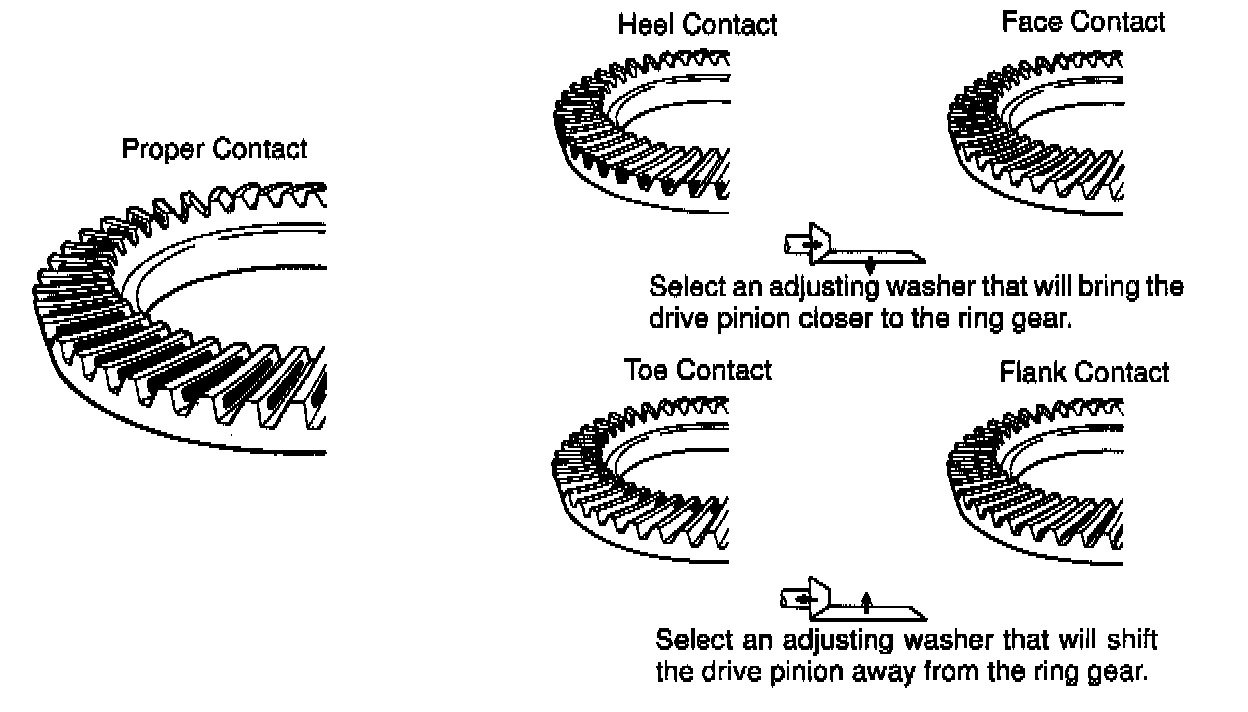 Proper Contact

Heel Contact

Face Contact

Select an adjusting washer that will bring the drive pinion closer to the ring gear.

Toe Contact

Flank Contact

Select an adjusting washer that will shift the drive pinion away from the ring gear.