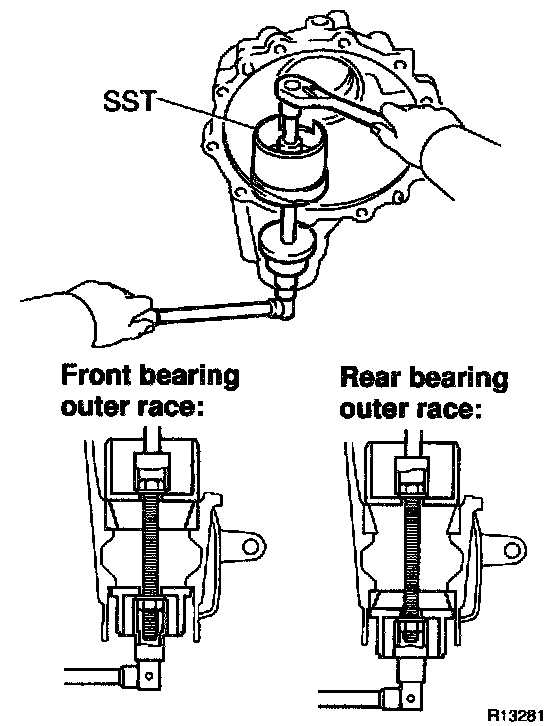 SST

Front bearing outer race:

Rear bearing outer race:

R13281