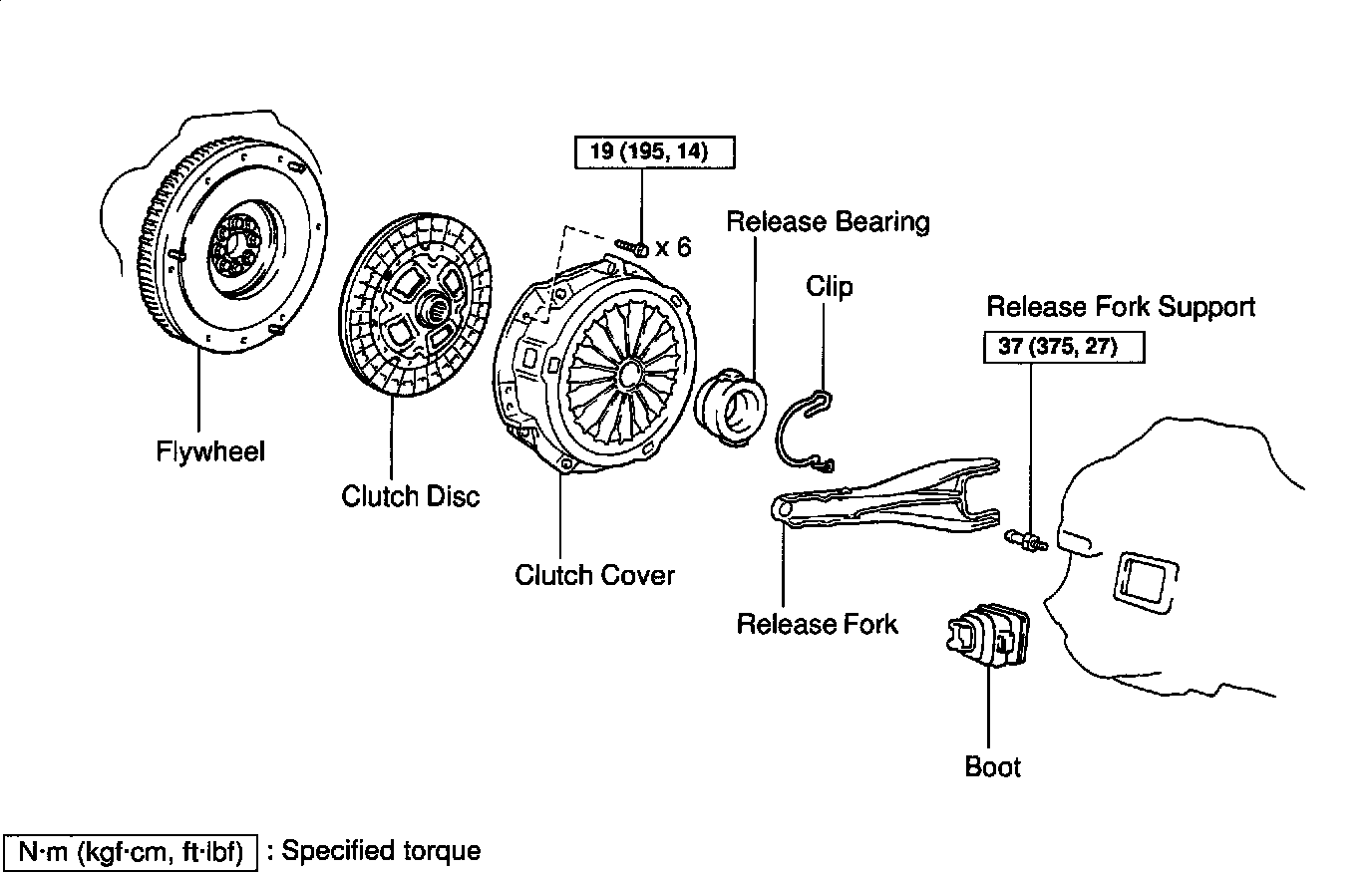 19 (195, 14)

x 6

Release Bearing

Clip

Release Fork Support

37 (375, 27)

Flywheel

Clutch Disc

Clutch Cover

Release Fork

Boot

N·m (kgf·cm, ft·lbf) : Specified torque