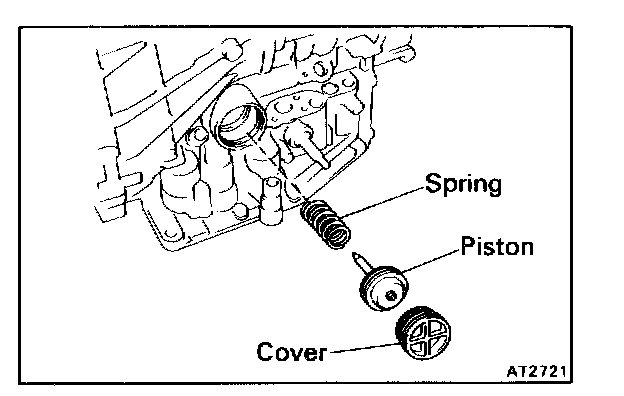 Spring
Piston
Cover
AT2721