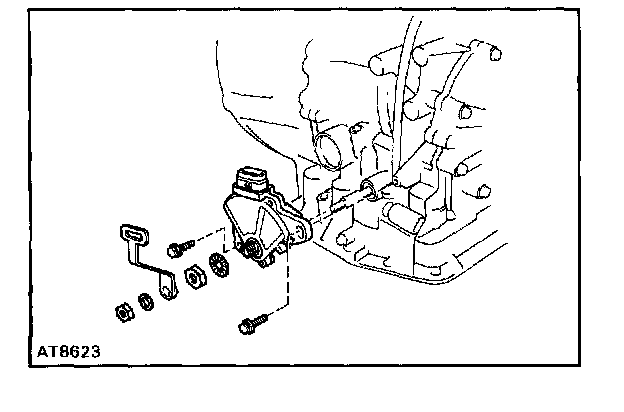 AT8623