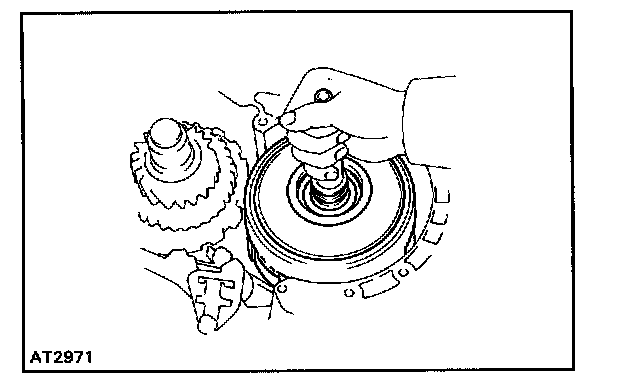 AT2971