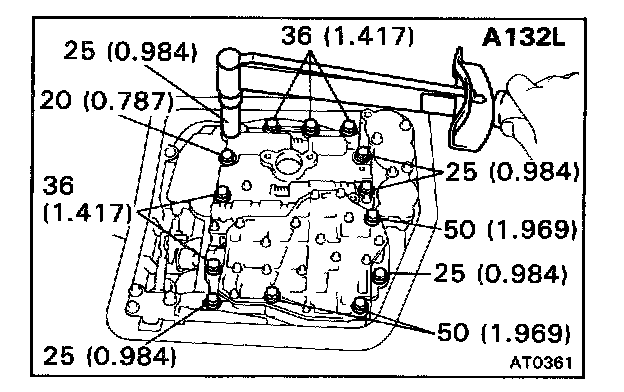 36 (1.417)

A132L

25 (0.984)

20 (0.787)

25 (0.984)

36 (1.417)

50 (1.969)

25 (0.984)

50 (1.969)

25 (0.984)

AT0361