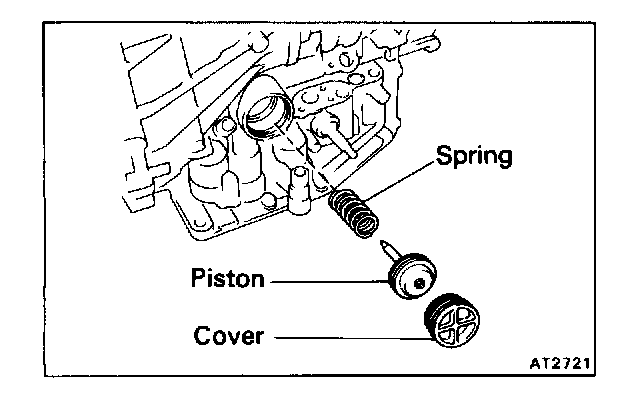 Spring

Piston

Cover

AT2721