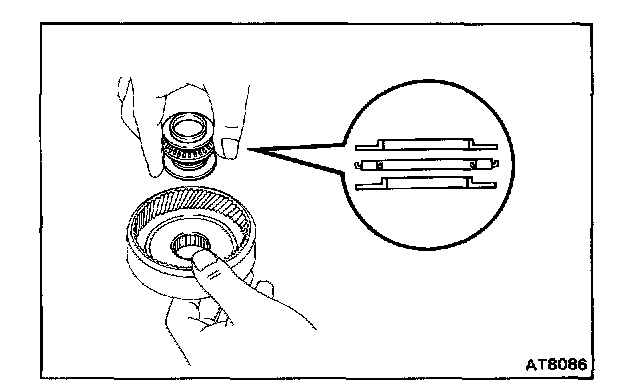 AT8086