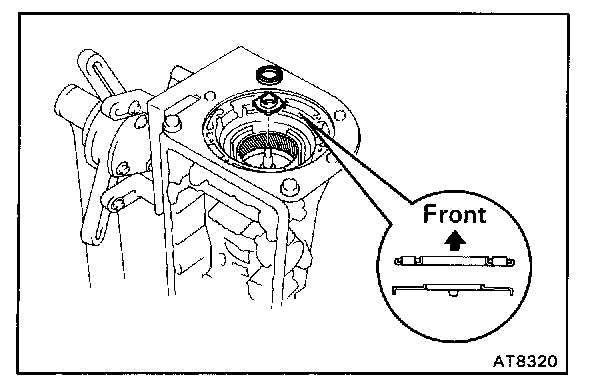 Front

AT8320