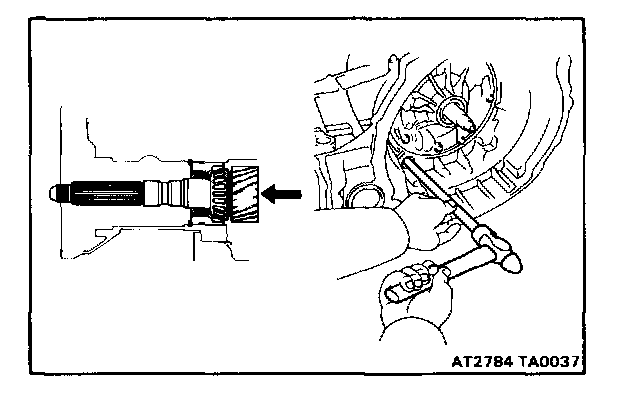 AT2784 TA0037