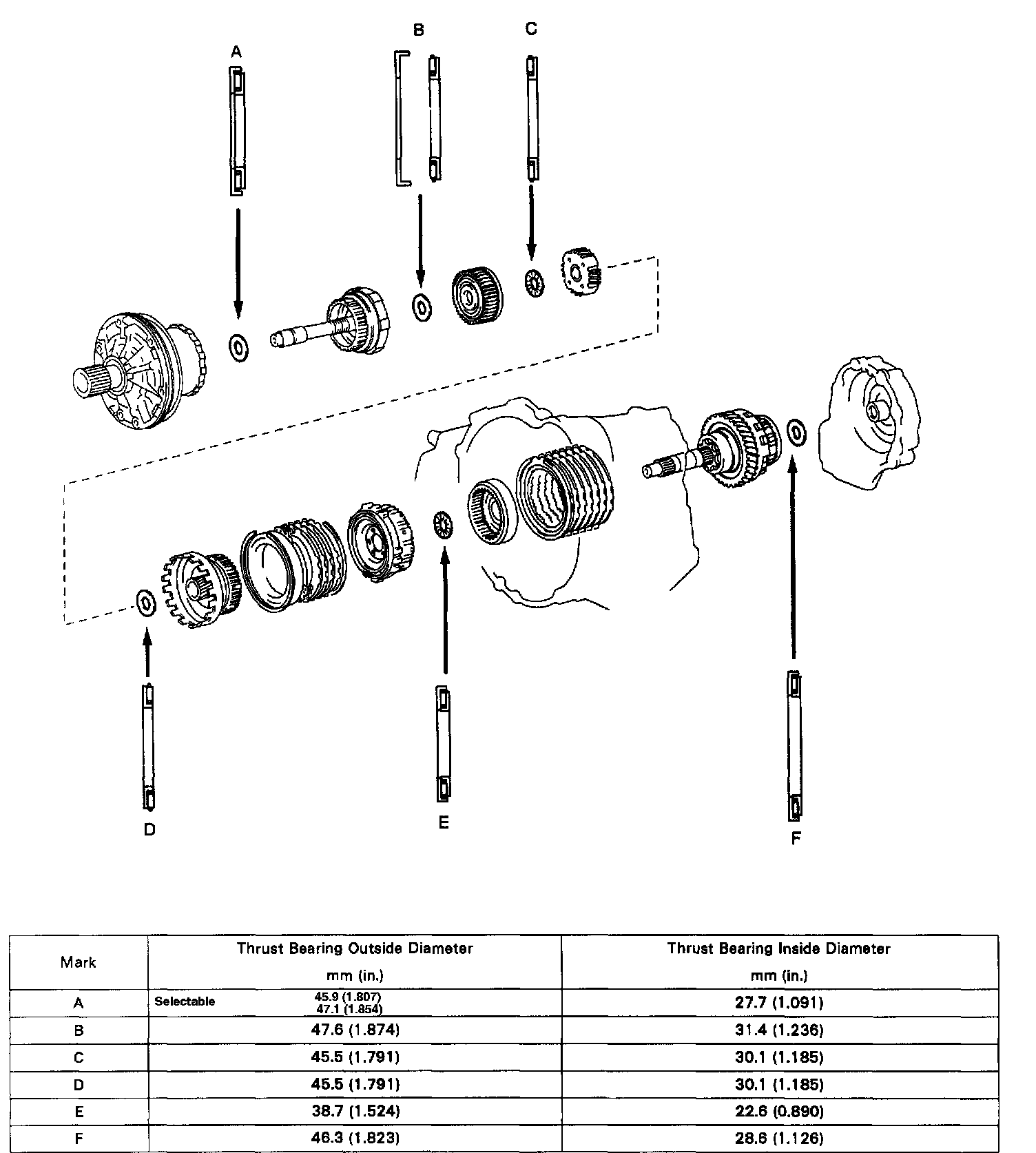 A

B

C

D

E

F

| Mark | Thrust Bearing Outside Diameter mm (in.) | Thrust Bearing Inside Diameter mm (in.) |
|---|---|---|
| A | Selectable 45.9 (1.807) 47.1 (1.854) | 27.7 (1.091) |
| B | 47.6 (1.874) | 31.4 (1.236) |
| C | 45.5 (1.791) | 30.1 (1.185) |
| D | 45.5 (1.791) | 30.1 (1.185) |
| E | 38.7 (1.524) | 22.6 (0.890) |
| F | 46.3 (1.823) | 28.6 (1.126) |