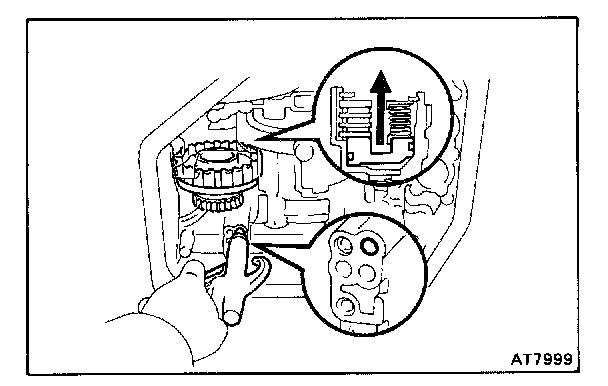 AT7999