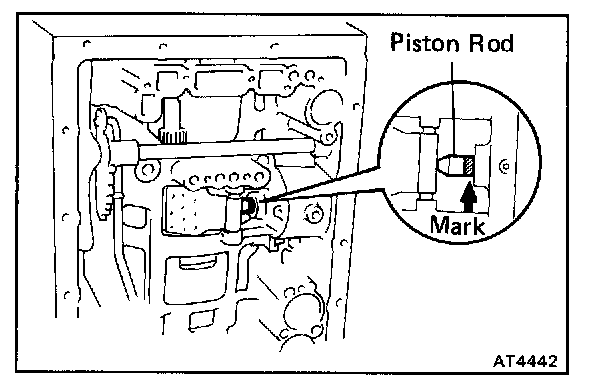 Piston Rod

Mark

AT4442