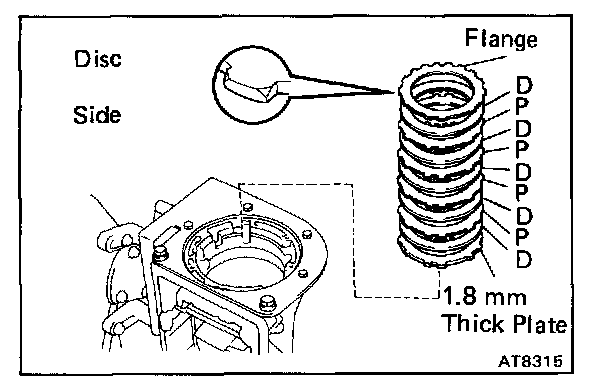 Disc

Side

Flange

D
P
D
P
D
P
D
P
D

1.8 mm
Thick Plate

AT8315