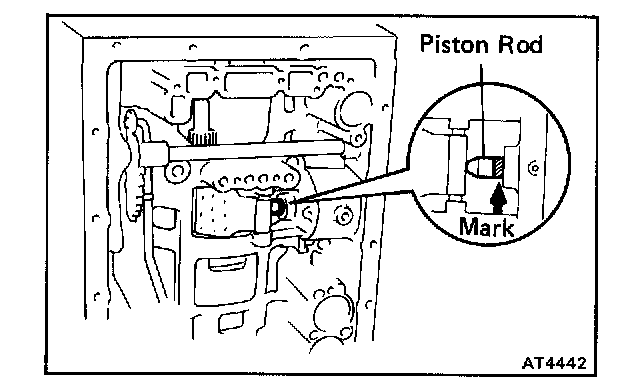 Piston Rod

Mark

AT4442