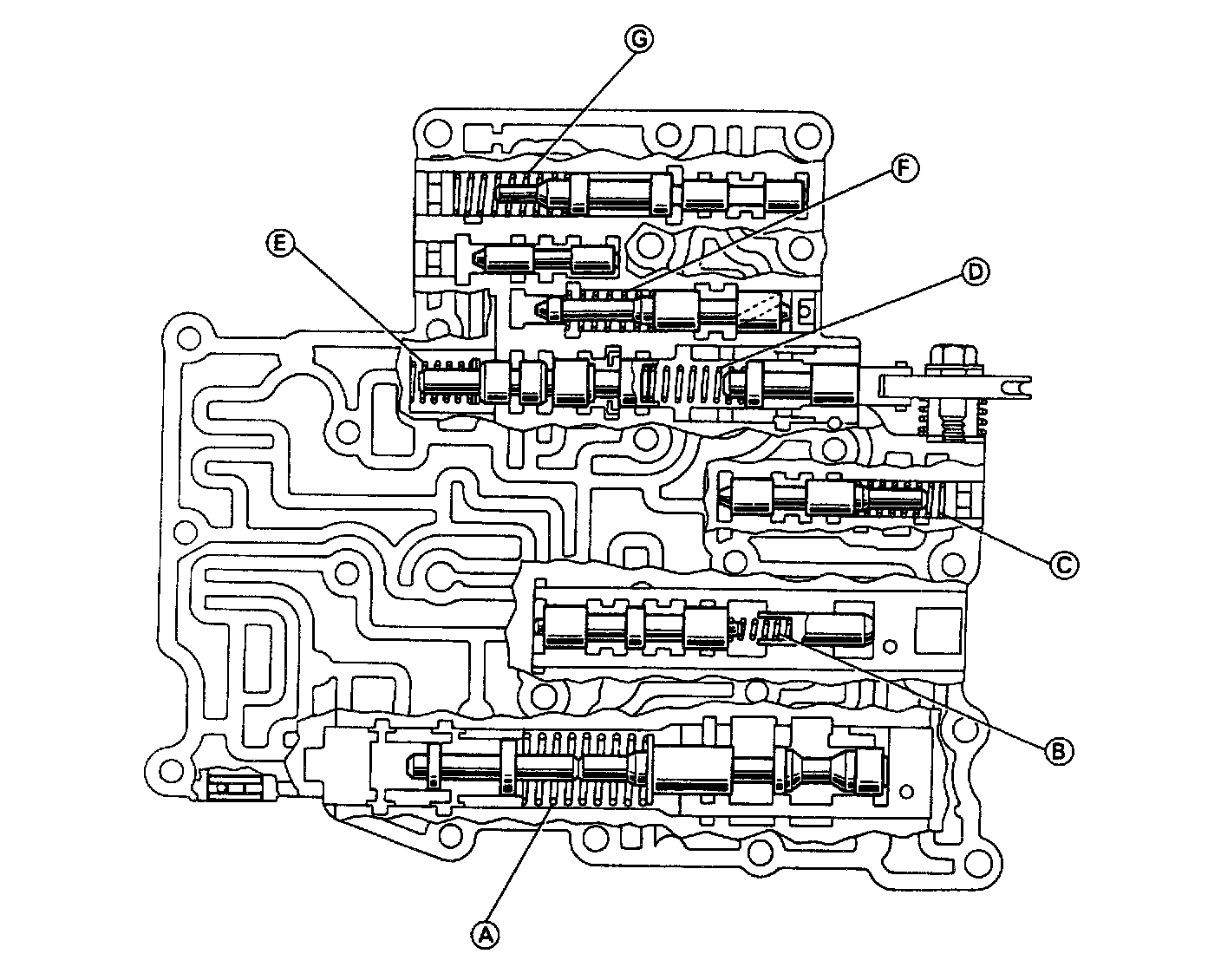 G
F
E
D
C
B
A