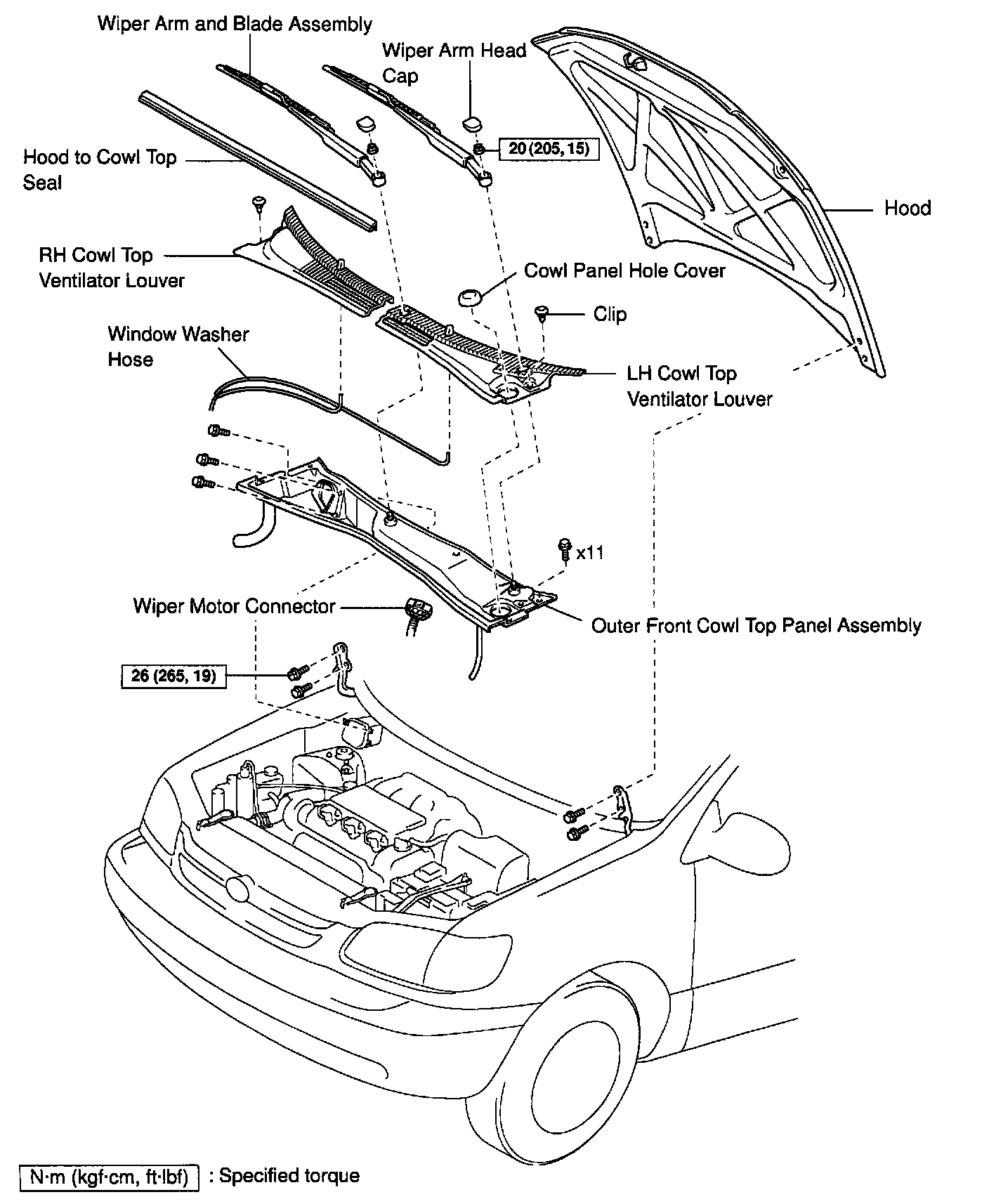 Wiper Arm and Blade Assembly

Wiper Arm Head Cap

20 (205, 15)

Hood to Cowl Top Seal

Hood

RH Cowl Top Ventilator Louver

Cowl Panel Hole Cover

Clip

Window Washer Hose

LH Cowl Top Ventilator Louver

x11

Wiper Motor Connector

Outer Front Cowl Top Panel Assembly

26 (265, 19)

N·m (kgf·cm, ft·lbf) : Specified torque