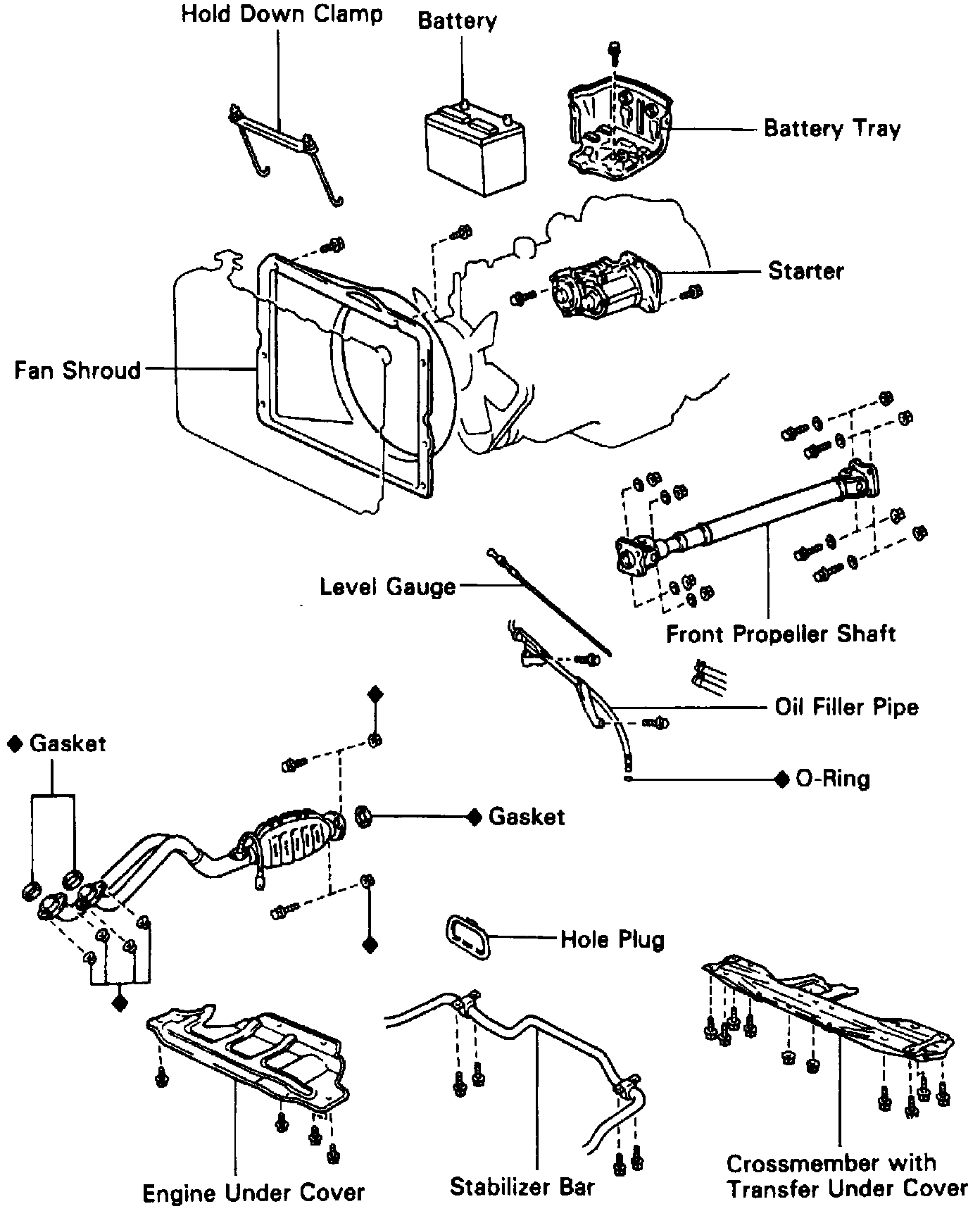 Hold Down Clamp
Battery
Battery Tray
Starter
Fan Shroud
Level Gauge
Front Propeller Shaft
Oil Filler Pipe
◆ O-Ring
◆ Gasket
◆ Gasket
Hole Plug
Engine Under Cover
Stabilizer Bar
Crossmember with Transfer Under Cover