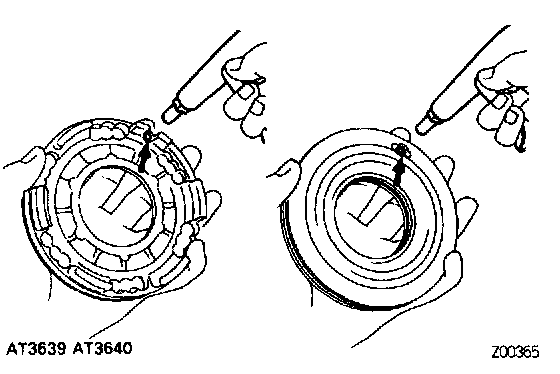 AT3639 AT3640

Z00365