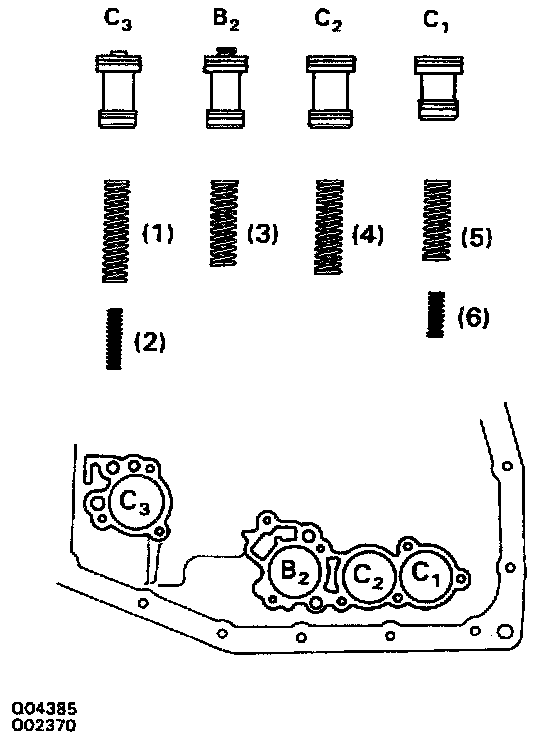 $C_3$ $B_2$ $C_2$ $C_1$

(1) (3) (4) (5)

(2) (6)

$C_3$

$B_2$ $C_2$ $C_1$

Q04385
Q02370