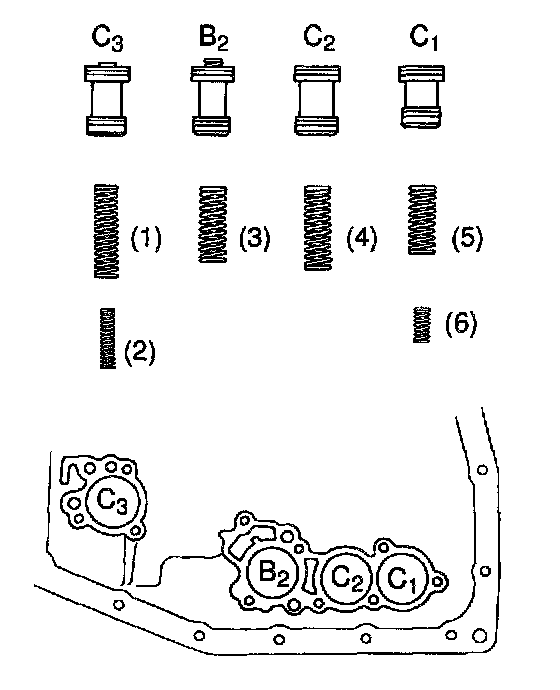 $C_3$ $B_2$ $C_2$ $C_1$

(1) (3) (4) (5)

(2) (6)

$C_3$

$B_2$ $C_2$ $C_1$