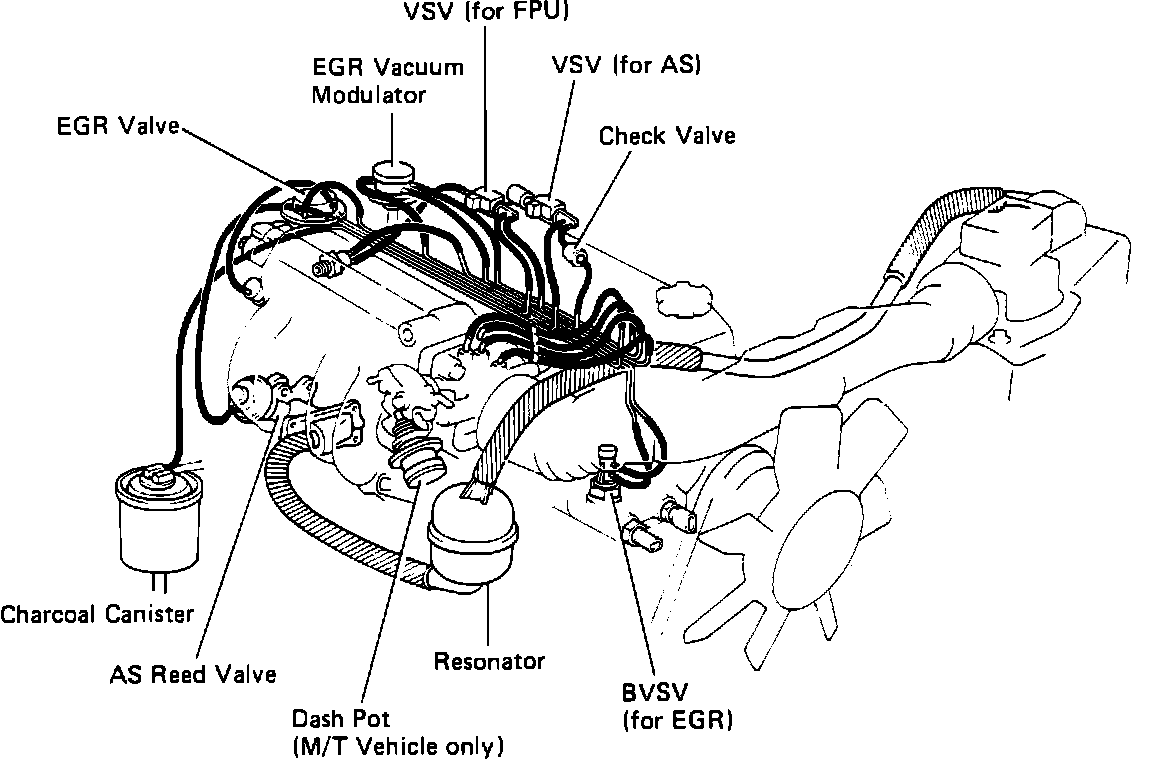 VSV (for FPU)

EGR Vacuum Modulator

VSV (for AS)

EGR Valve

Check Valve

Charcoal Canister

AS Reed Valve

Dash Pot
(M/T Vehicle only)

Resonator

BVSV
(for EGR)