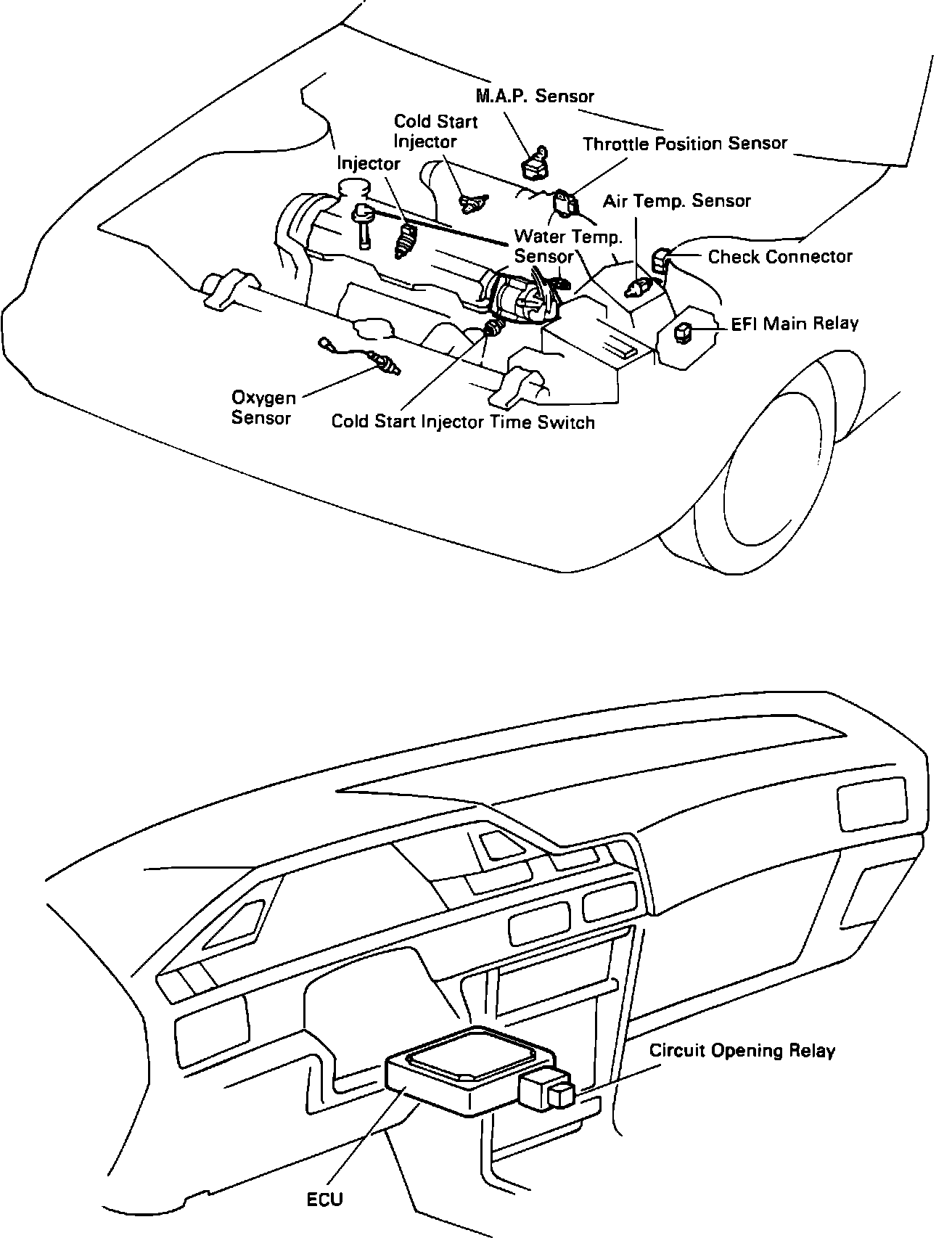 M.A.P. Sensor

Cold Start Injector

Throttle Position Sensor

Injector

Air Temp. Sensor

Water Temp. Sensor

Check Connector

EFI Main Relay

Oxygen Sensor

Cold Start Injector Time Switch

Circuit Opening Relay

ECU