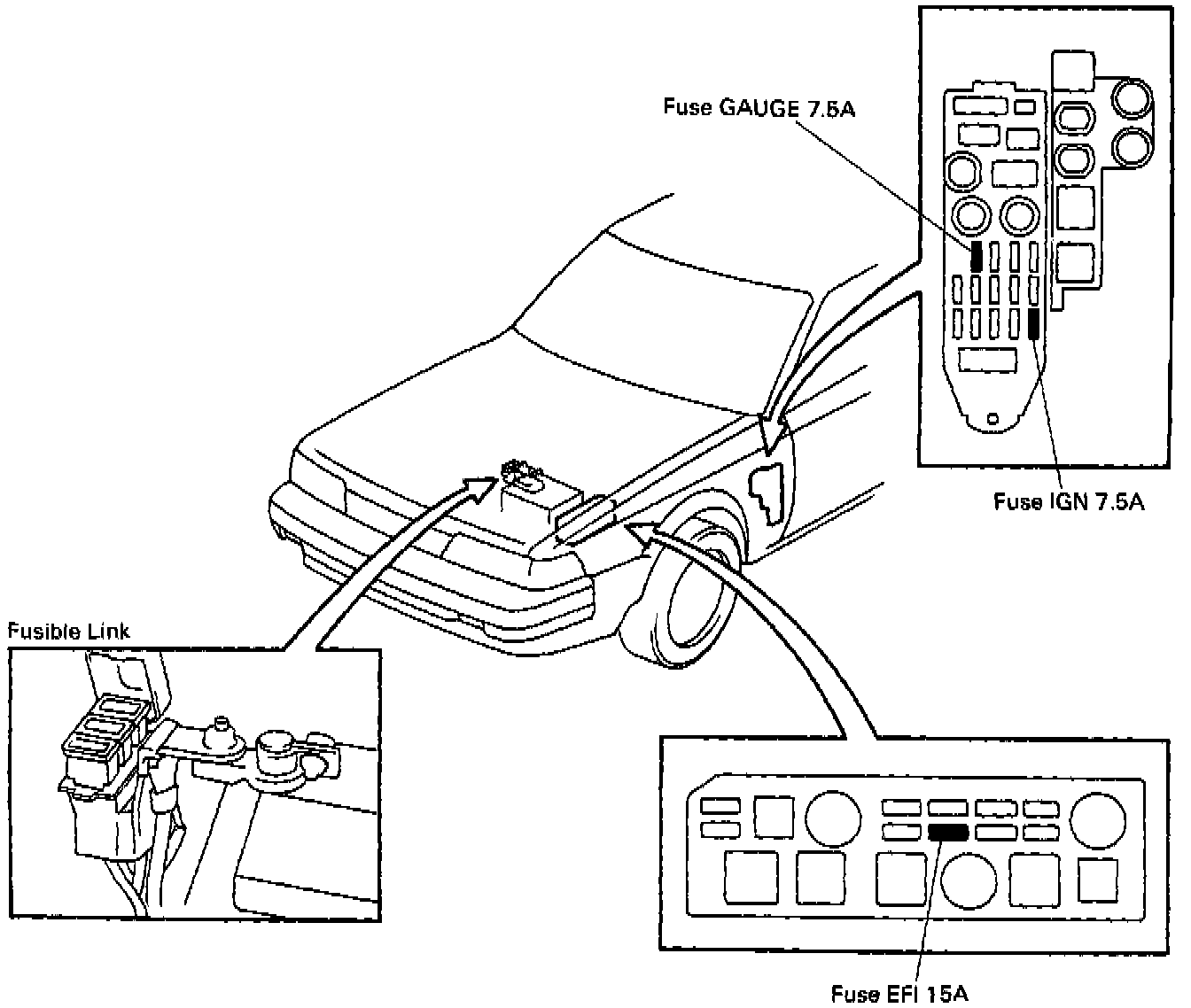 Fuse GAUGE 7.5A

Fuse IGN 7.5A

Fusible Link

Fuse EFI 15A