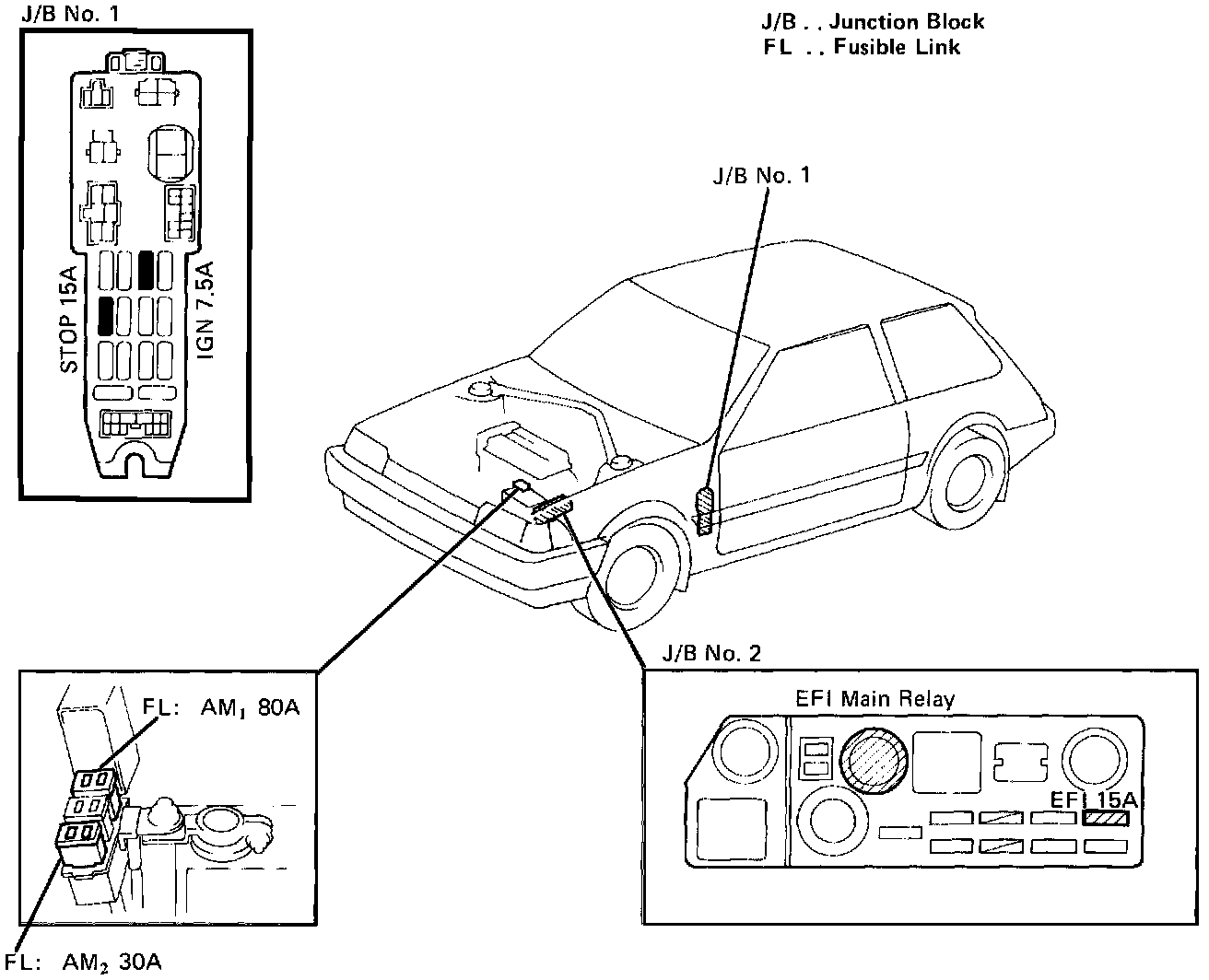 J/B No. 1

STOP 15A

IGN 7.5A

J/B . . Junction Block
FL . . Fusible Link

J/B No. 1

FL: $AM_1$ 80A

FL: $AM_2$ 30A

J/B No. 2

EFI Main Relay

EFI 15A