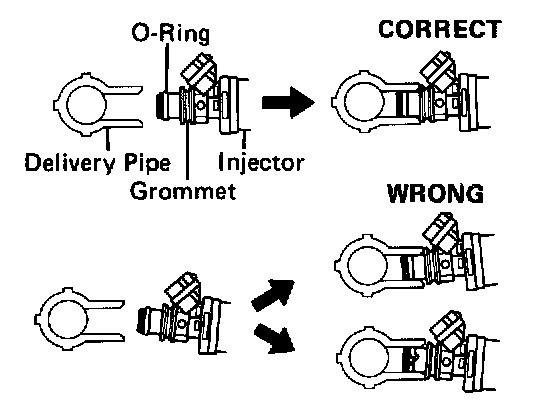 O-Ring

CORRECT

Delivery Pipe

Injector

Grommet

WRONG