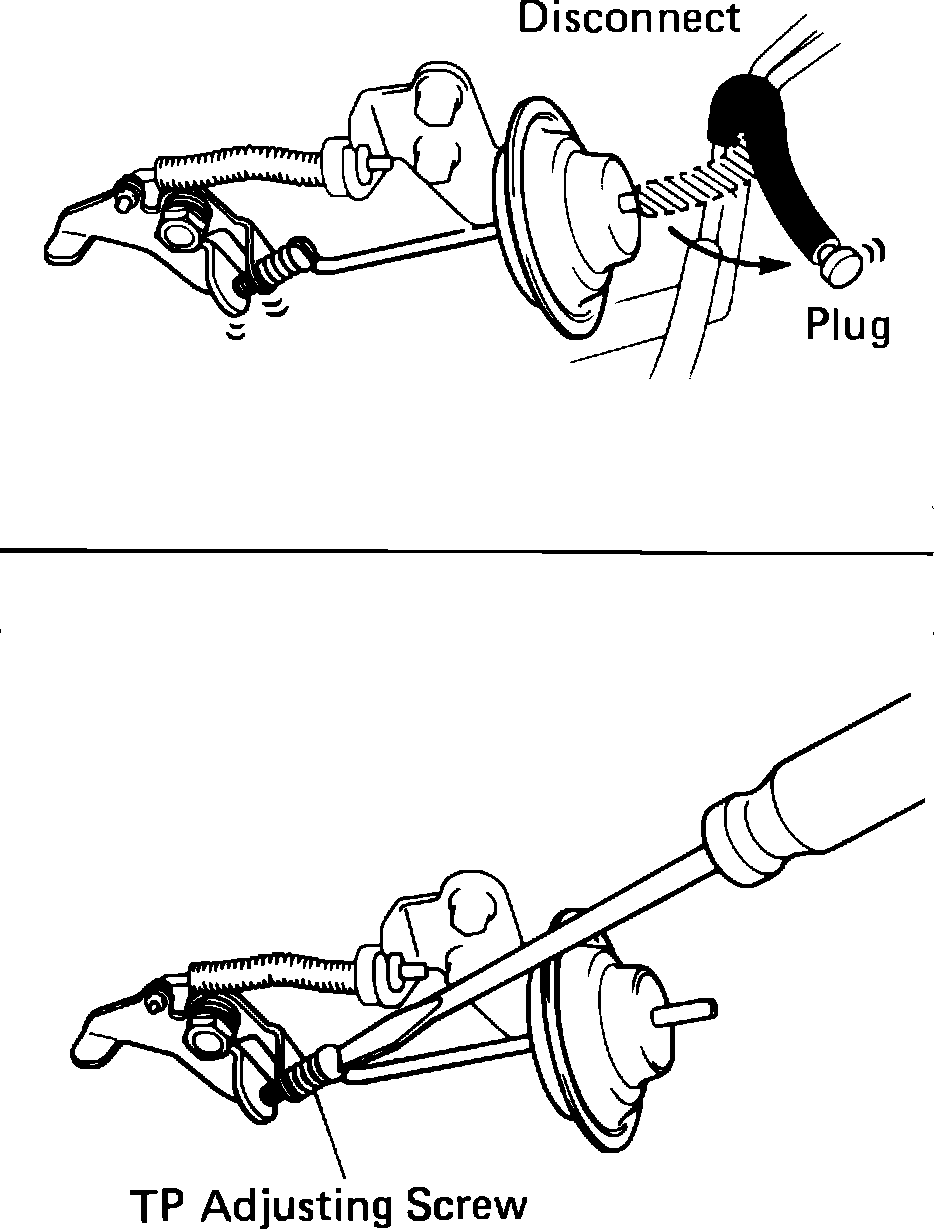 Disconnect

Plug

TP Adjusting Screw