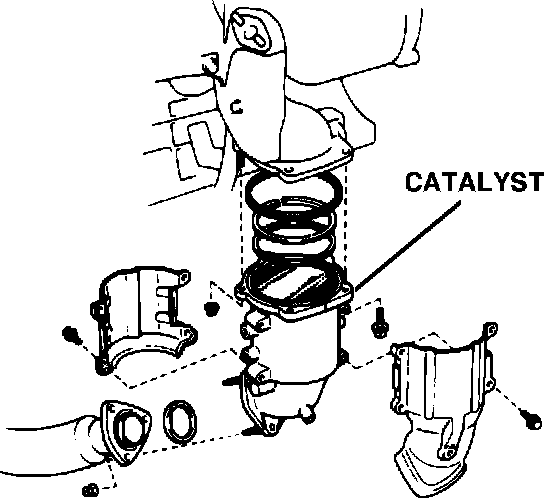 CATALYST