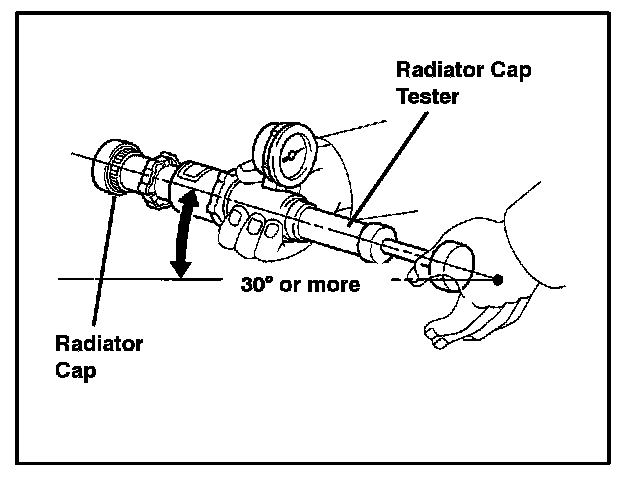 Radiator Cap Tester

30° or more

Radiator Cap