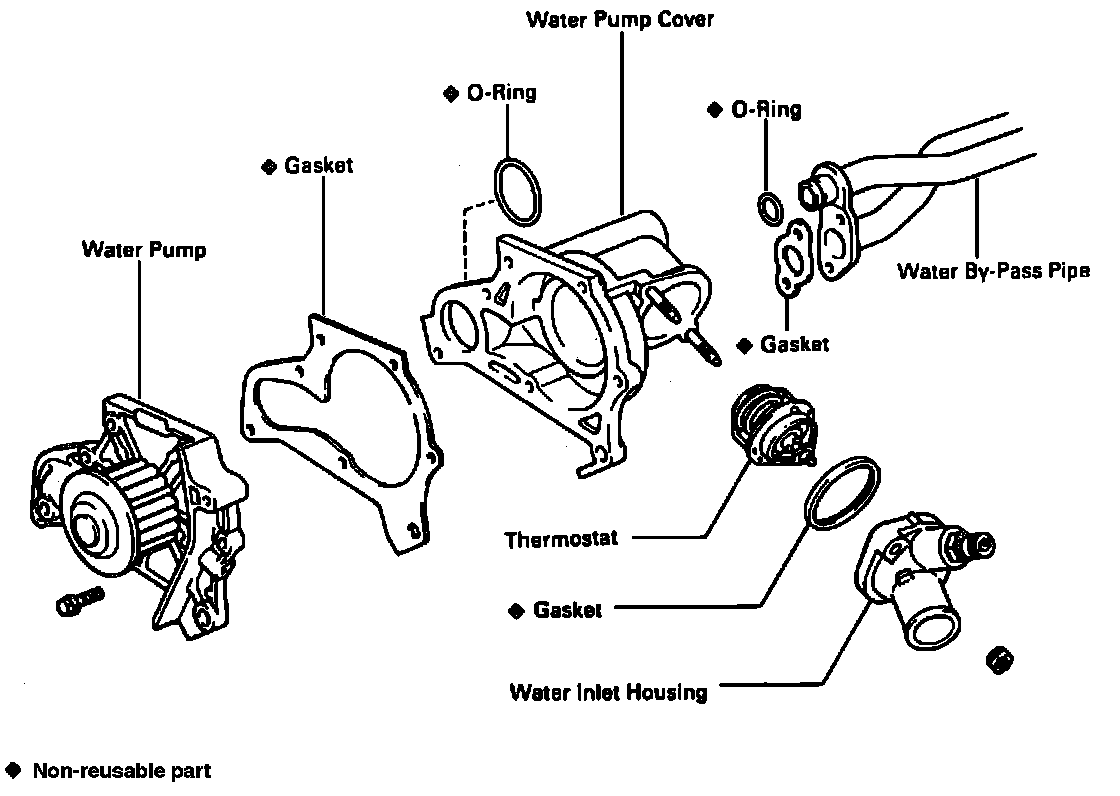 Water Pump Cover

◆ O-Ring

◆ O-Ring

◆ Gasket

Water Pump

Water By-Pass Pipe

◆ Gasket

Thermostat

◆ Gasket

Water Inlet Housing

◆ Non-reusable part