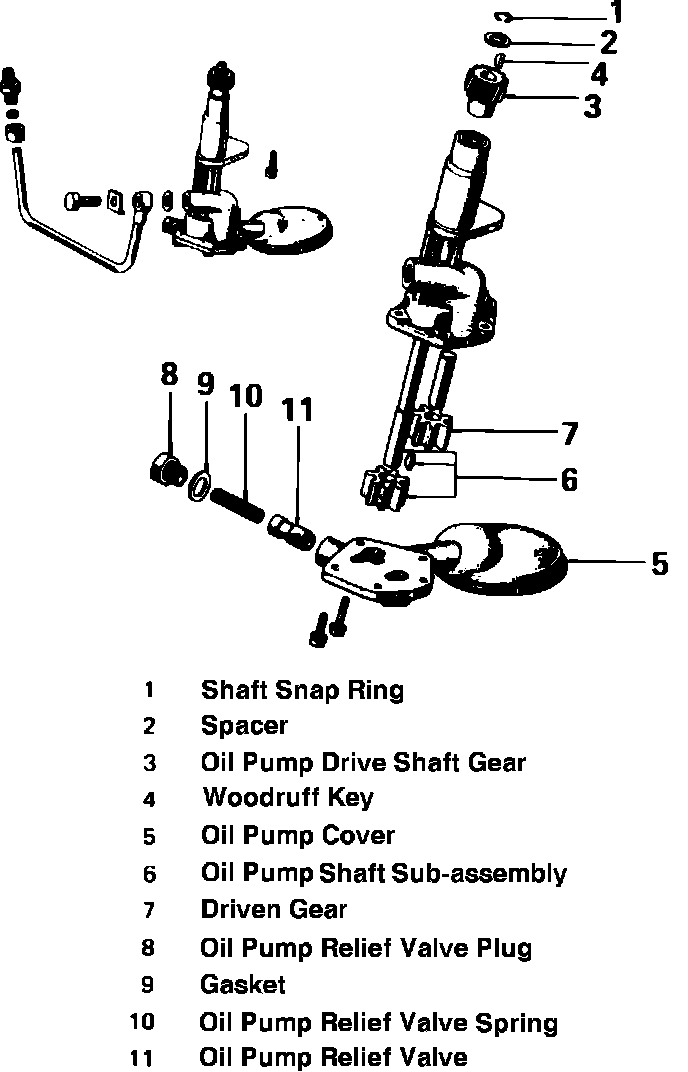 1
2
4
3
8
9
10
11
7
6
5

1 Shaft Snap Ring
2 Spacer
3 Oil Pump Drive Shaft Gear
4 Woodruff Key
5 Oil Pump Cover
6 Oil Pump Shaft Sub-assembly
7 Driven Gear
8 Oil Pump Relief Valve Plug
9 Gasket
10 Oil Pump Relief Valve Spring
11 Oil Pump Relief Valve