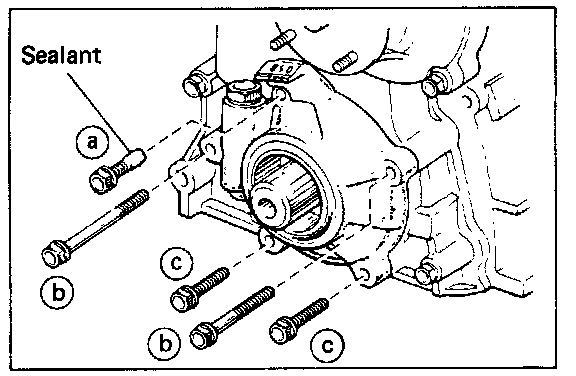 Sealant

a

b

c

b

c