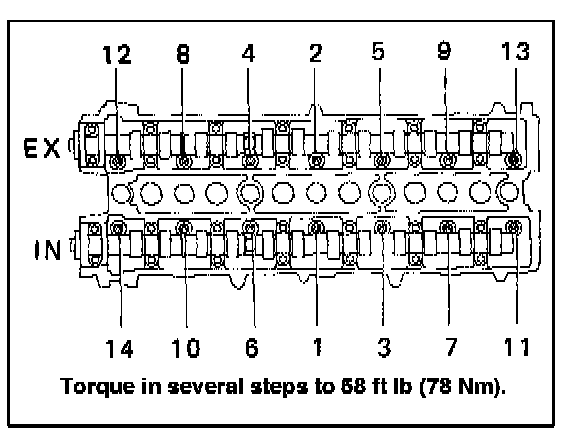 12 8 4 2 5 9 13

EX

IN

14 10 6 1 3 7 11

Torque in several steps to 68 ft lb (78 Nm).