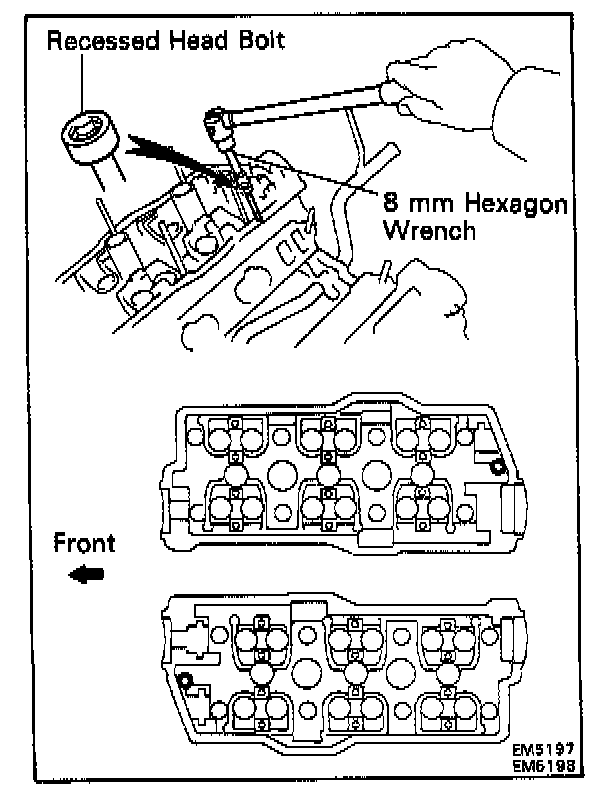 Recessed Head Bolt

8 mm Hexagon Wrench

Front

EM5197
EM6198