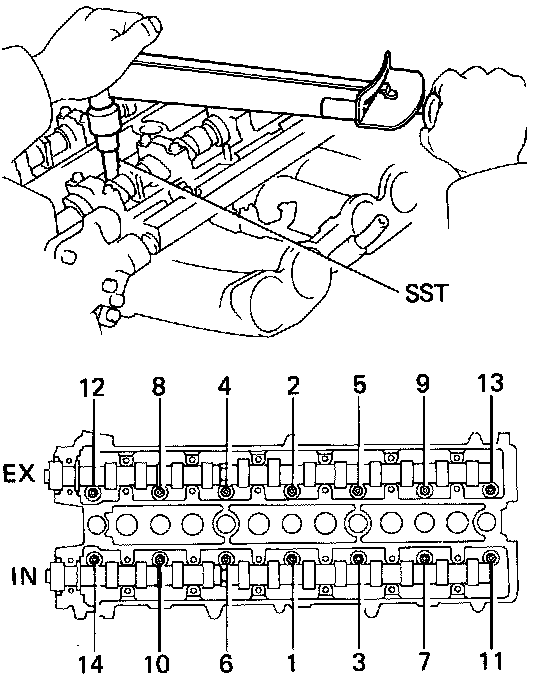 SST

12 8 4 2 5 9 13

EX

IN

14 10 6 1 3 7 11