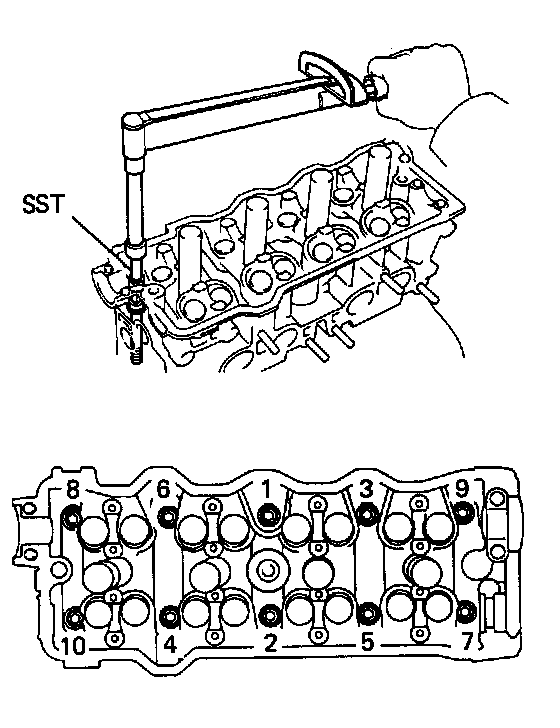 SST

8
6
1
3
9
10
4
2
5
7