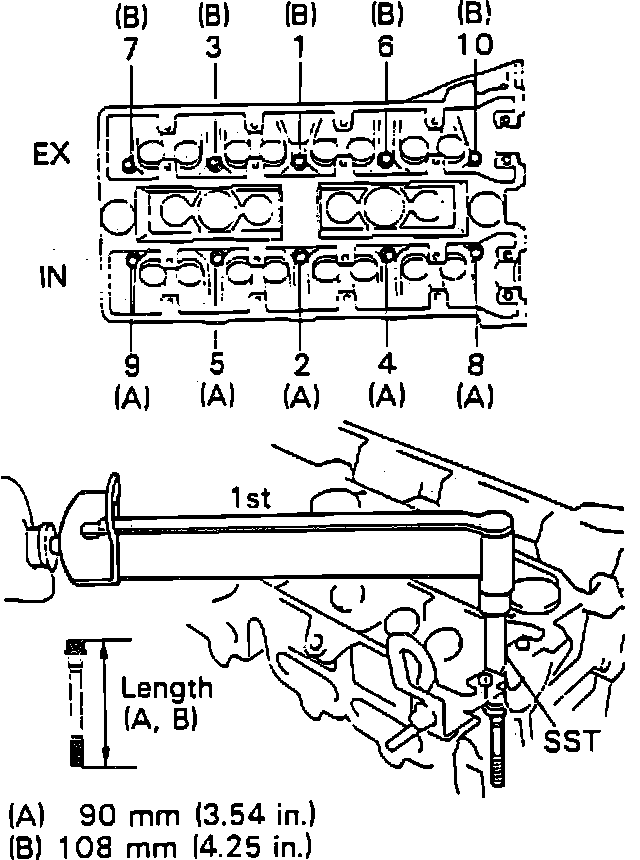 (B) (B) (B) (B) (B)
7 3 1 6 10

EX

IN

9 5 2 4 8
(A) (A) (A) (A) (A)

1st

Length
(A, B)

SST

(A) 90 mm (3.54 in.)
(B) 108 mm (4.25 in.)