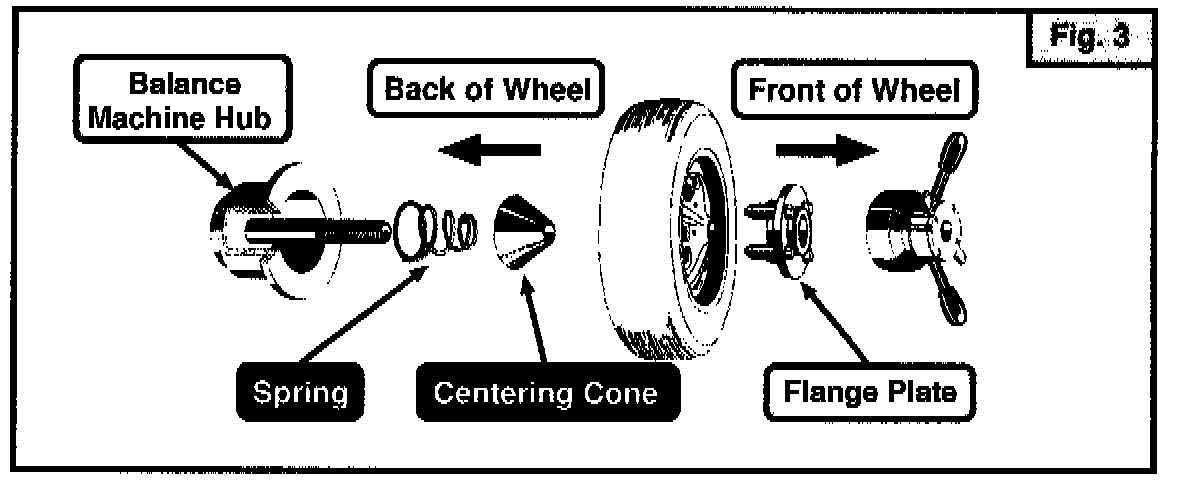 Fig. 3

Balance Machine Hub

Back of Wheel

Front of Wheel

Spring

Centering Cone

Flange Plate