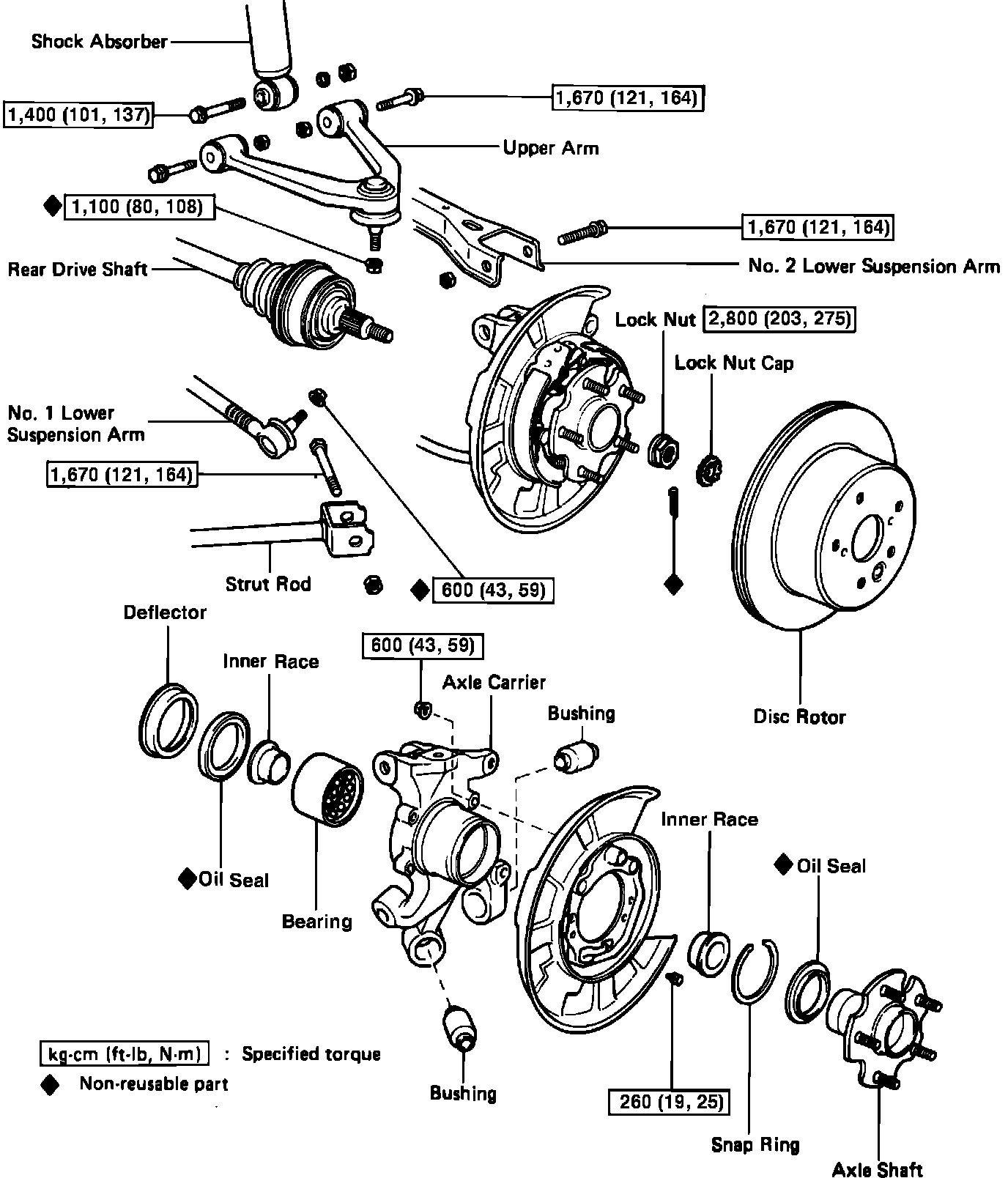 Shock Absorber

1,400 (101, 137)

1,670 (121, 164)

Upper Arm

◆ 1,100 (80, 108)

1,670 (121, 164)

Rear Drive Shaft

No. 2 Lower Suspension Arm

Lock Nut 2,800 (203, 275)

Lock Nut Cap

No. 1 Lower Suspension Arm

1,670 (121, 164)

Strut Rod

◆ 600 (43, 59)

◆

Deflector

600 (43, 59)

Inner Race

Axle Carrier

Bushing

Disc Rotor

Inner Race

◆ Oil Seal

◆ Oil Seal

Bearing

kg-cm (ft-lb, N·m) : Specified torque

◆ Non-reusable part

Bushing

260 (19, 25)

Snap Ring

Axle Shaft