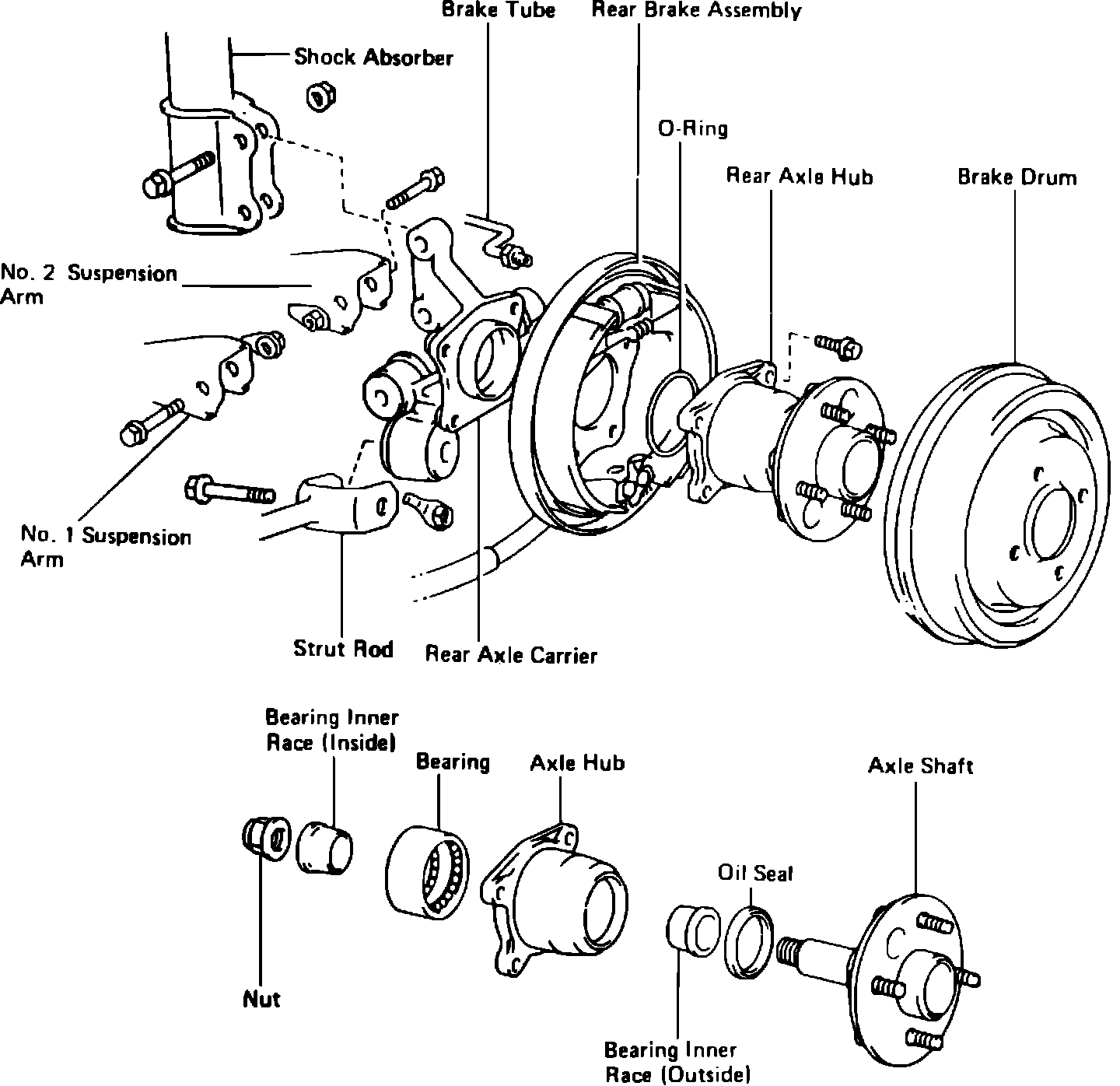 Brake Tube
Rear Brake Assembly
Shock Absorber
O-Ring
Rear Axle Hub
Brake Drum
No. 2 Suspension Arm
No. 1 Suspension Arm
Strut Rod
Rear Axle Carrier

Bearing Inner Race (Inside)
Bearing
Axle Hub
Axle Shaft
Oil Seal
Nut
Bearing Inner Race (Outside)