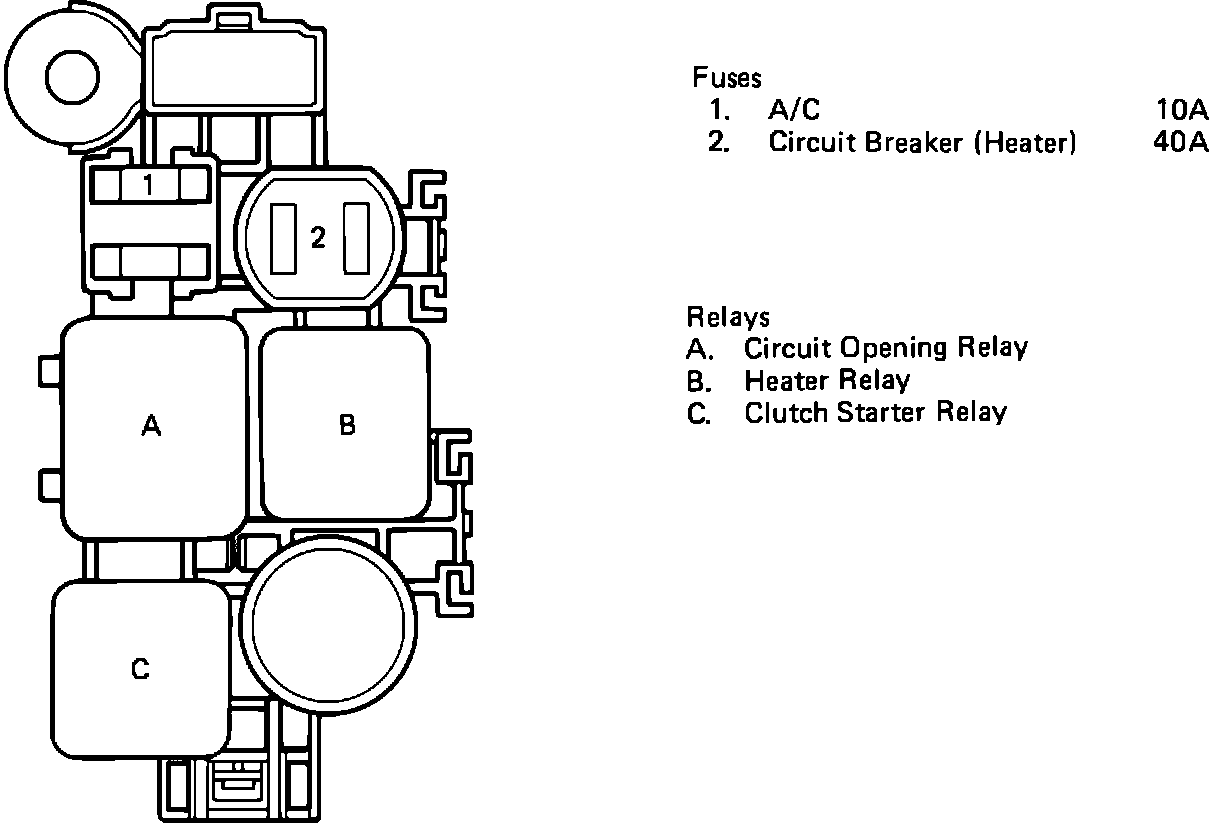 1

2

A

B

C

Fuses
1. A/C 10A
2. Circuit Breaker (Heater) 40A

Relays
A. Circuit Opening Relay
B. Heater Relay
C. Clutch Starter Relay