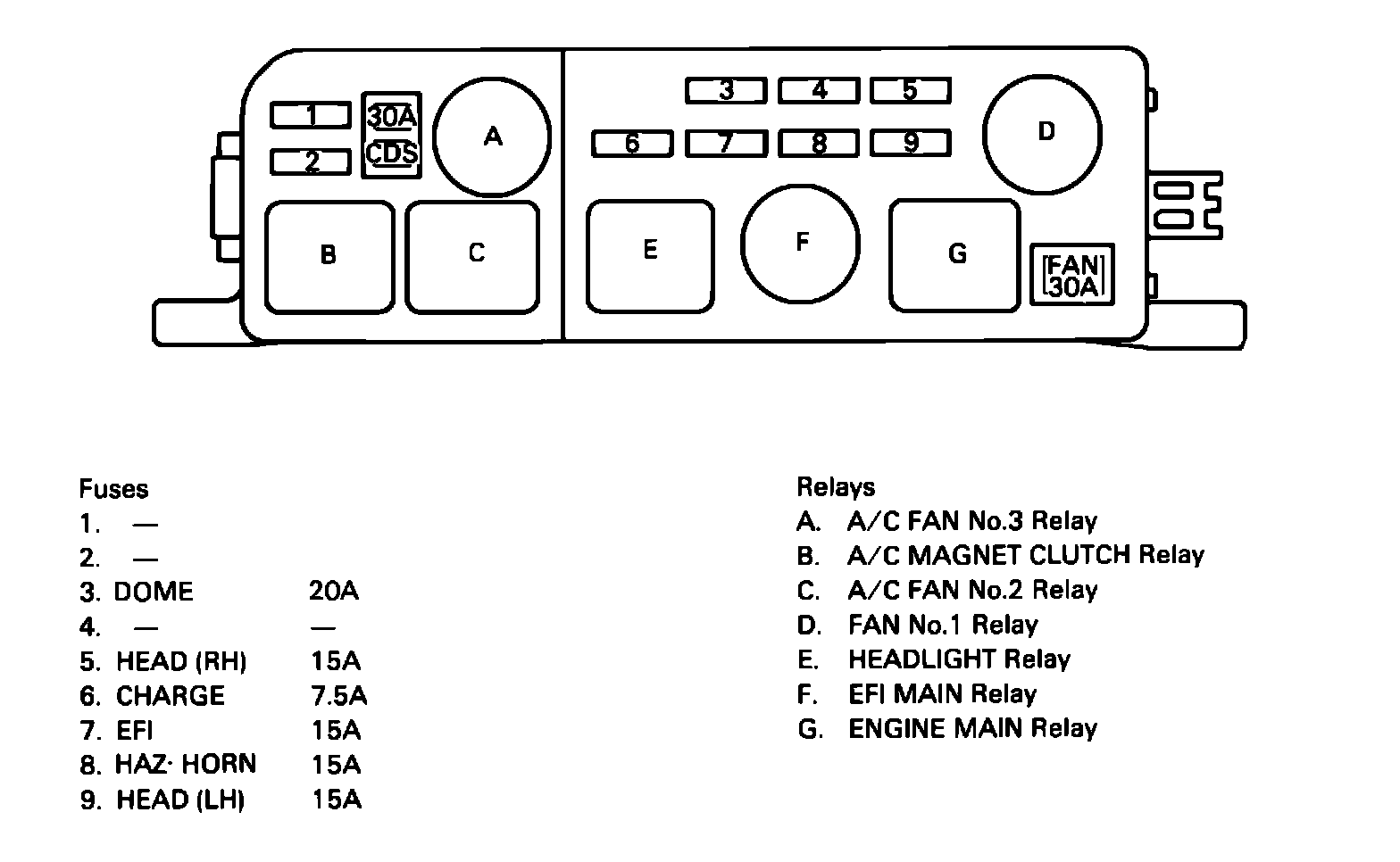 1
2
30A
CDS
A
3
4
5
6
7
8
9
D
B
C
E
F
G
FAN
30A

Fuses
1. —
2. —
3. DOME 20A
4. — —
5. HEAD (RH) 15A
6. CHARGE 7.5A
7. EFI 15A
8. HAZ· HORN 15A
9. HEAD (LH) 15A

Relays
A. A/C FAN No.3 Relay
B. A/C MAGNET CLUTCH Relay
C. A/C FAN No.2 Relay
D. FAN No.1 Relay
E. HEADLIGHT Relay
F. EFI MAIN Relay
G. ENGINE MAIN Relay