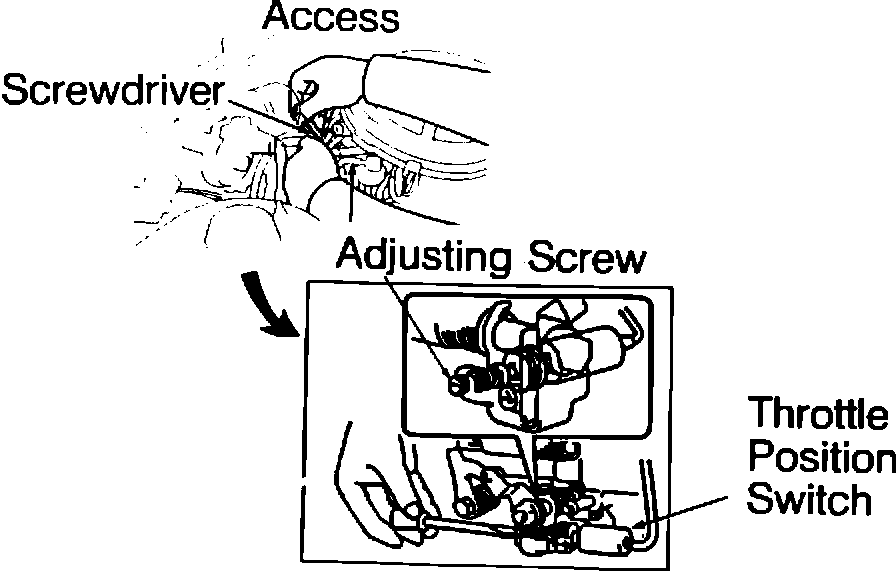 Access

Screwdriver

Adjusting Screw

Throttle Position Switch