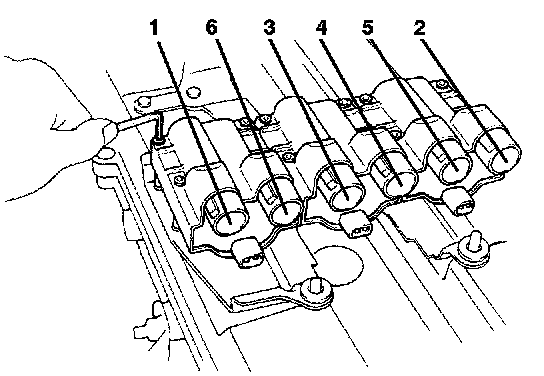 1 6 3 4 5 2