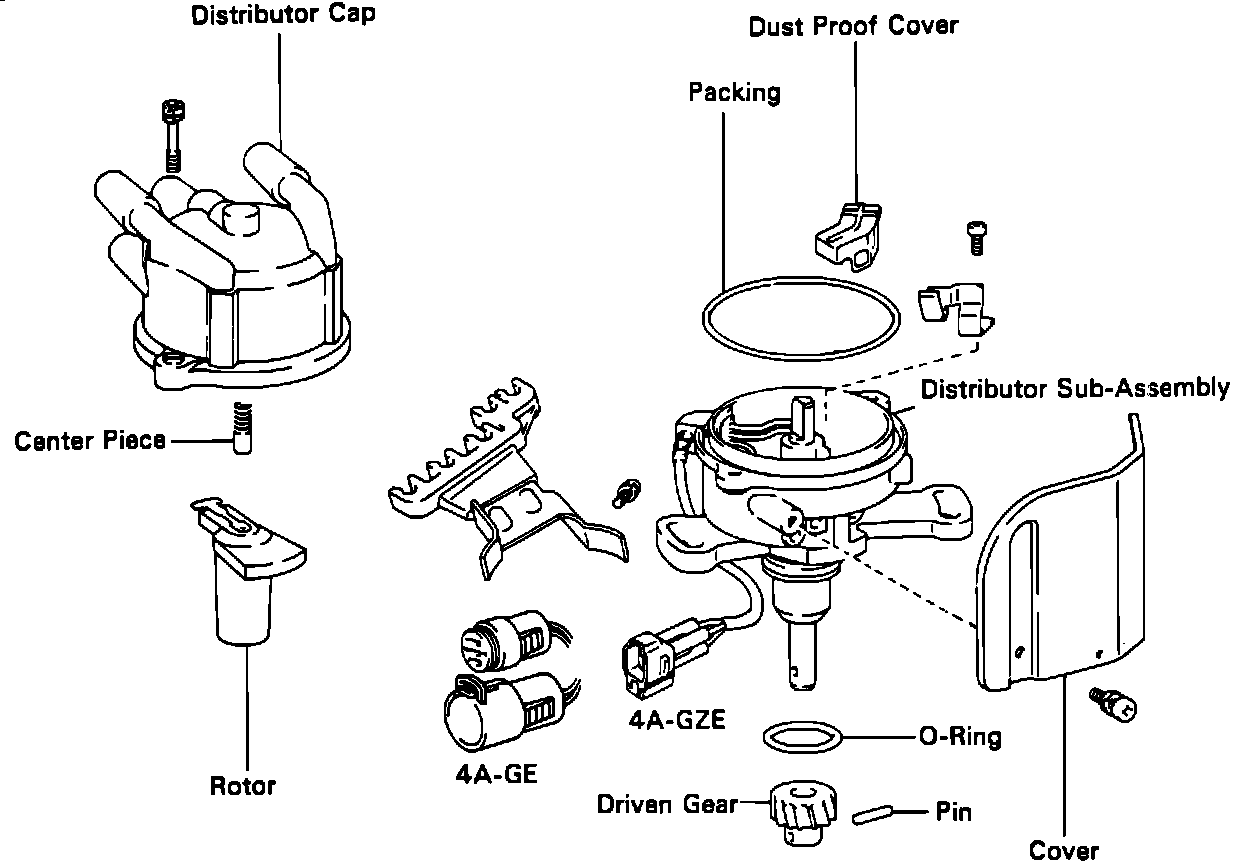 Distributor Cap
Dust Proof Cover
Packing
Distributor Sub-Assembly
Center Piece
Rotor
4A-GE
4A-GZE
O-Ring
Driven Gear
Pin
Cover