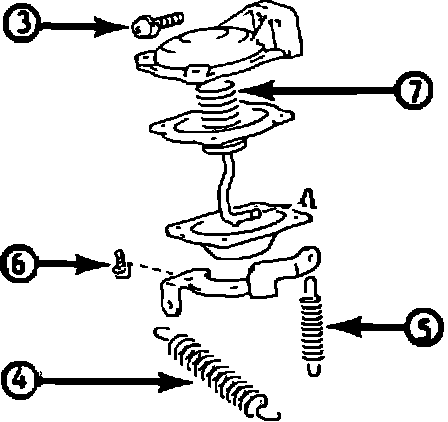 3
7
6
5
4