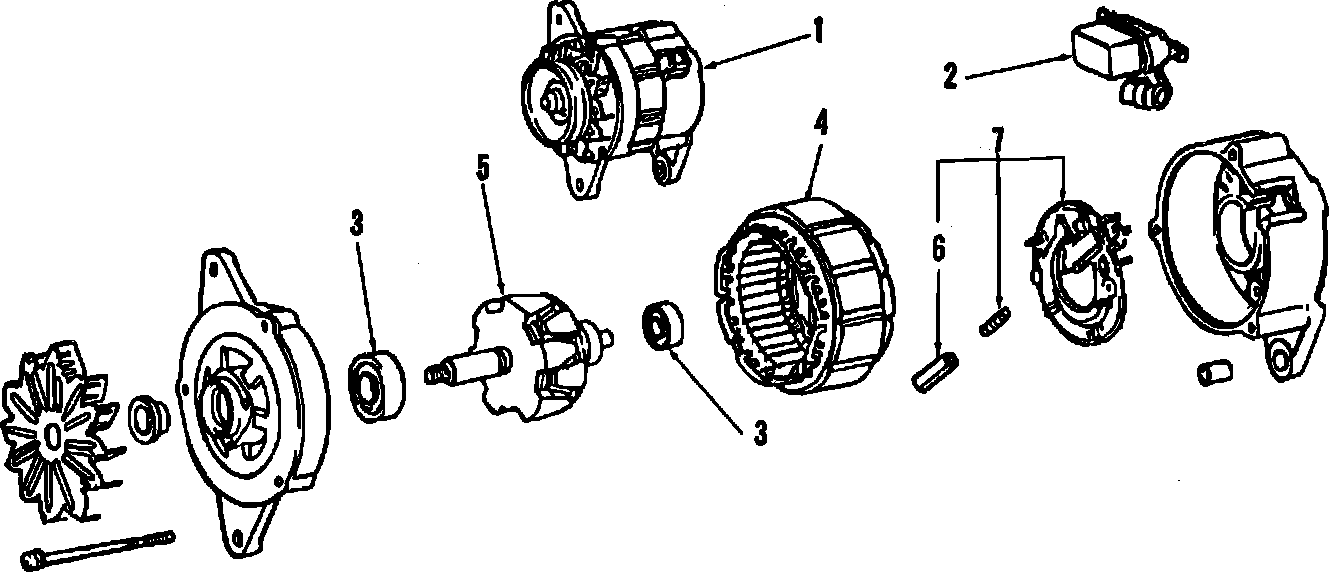 1
2
4
7
5
3
6
3