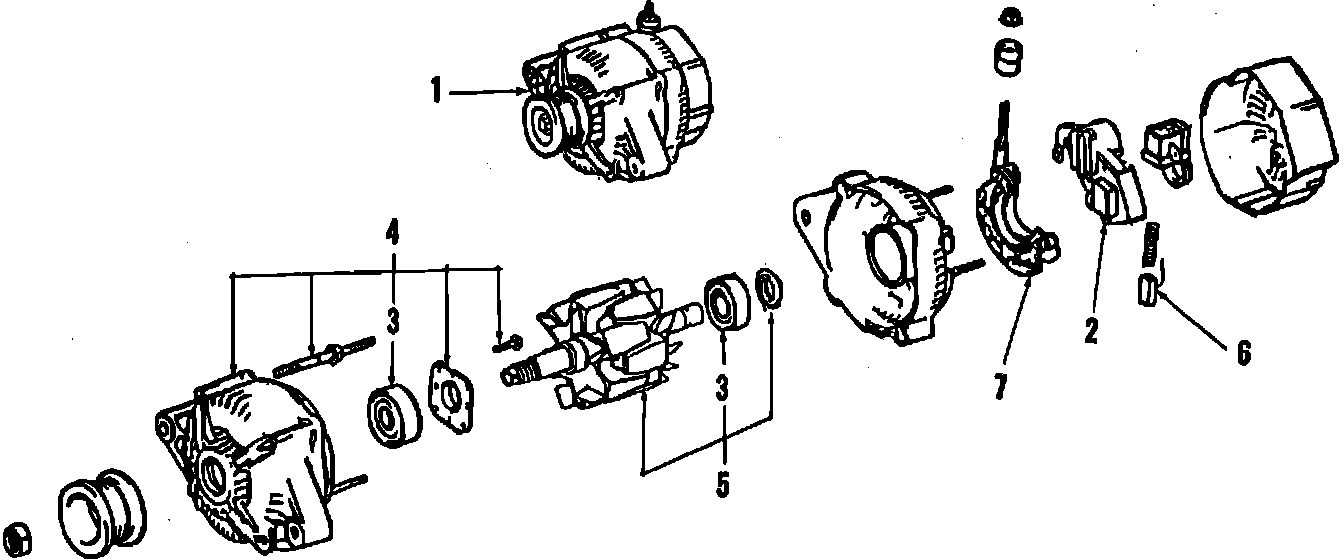 1
4
3
3
5
7
2
6